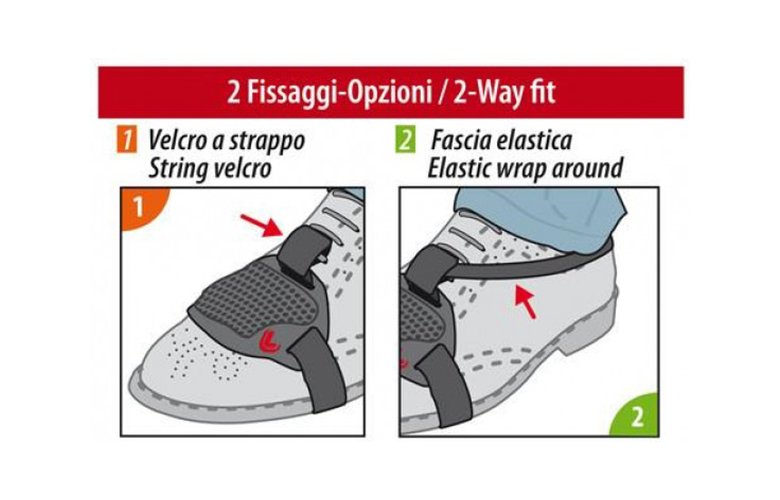 2 Fissaggi-Opzioni / 2-Way fit

1 Velcro a strappo
String velcro

2 Fascia elastica
Elastic wrap around

1

2