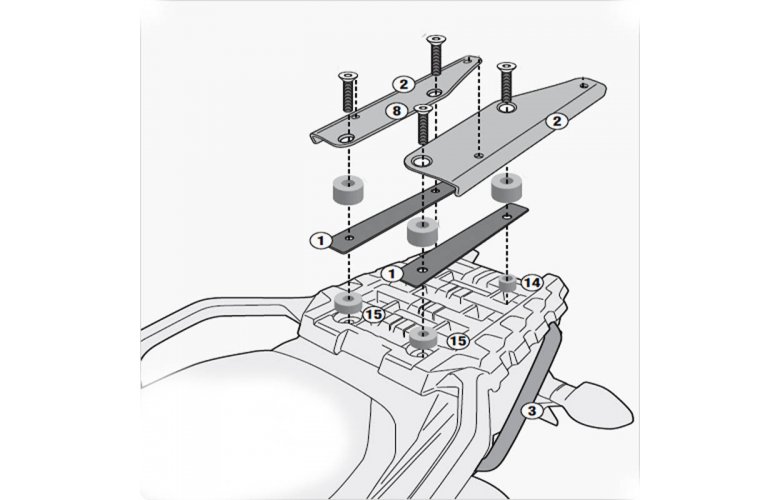 2
8
2
1
1
14
15
15
3